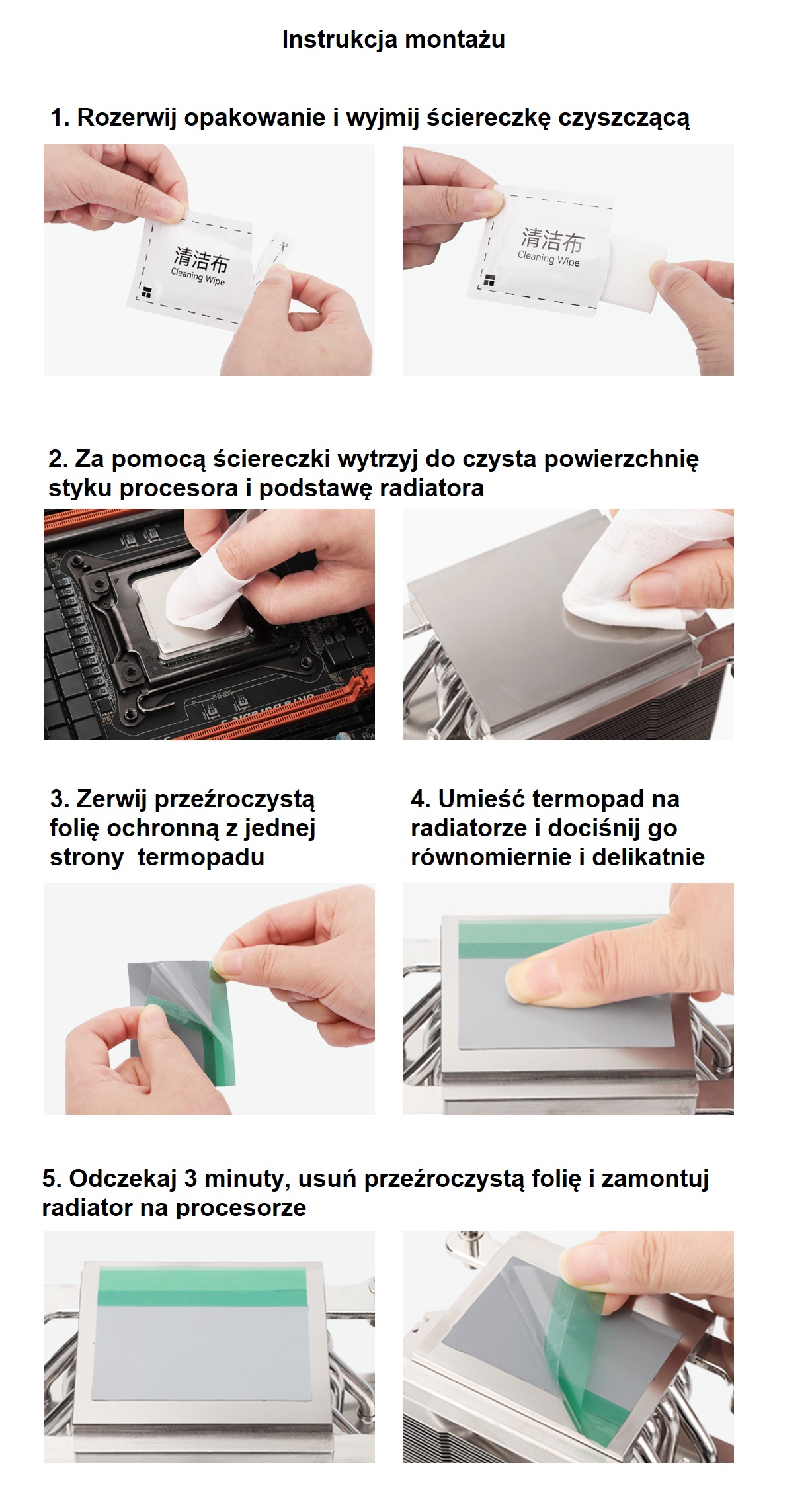 Instrukcja montażu

1. Rozerwij opakowanie i wyjmij ściereczkę czyszczącą

清洁布
Cleaning Wipe

清洁布
Cleaning Wipe

2. Za pomocą ściereczki wytrzyj do czysta powierzchnię styku procesora i podstawę radiatora

3. Zerwij przeźroczystą folię ochronną z jednej strony termopadu

4. Umieść termopad na radiatorze i dociśnij go równomiernie i delikatnie

5. Odczekaj 3 minuty, usuń przeźroczystą folię i zamontuj radiator na procesorze